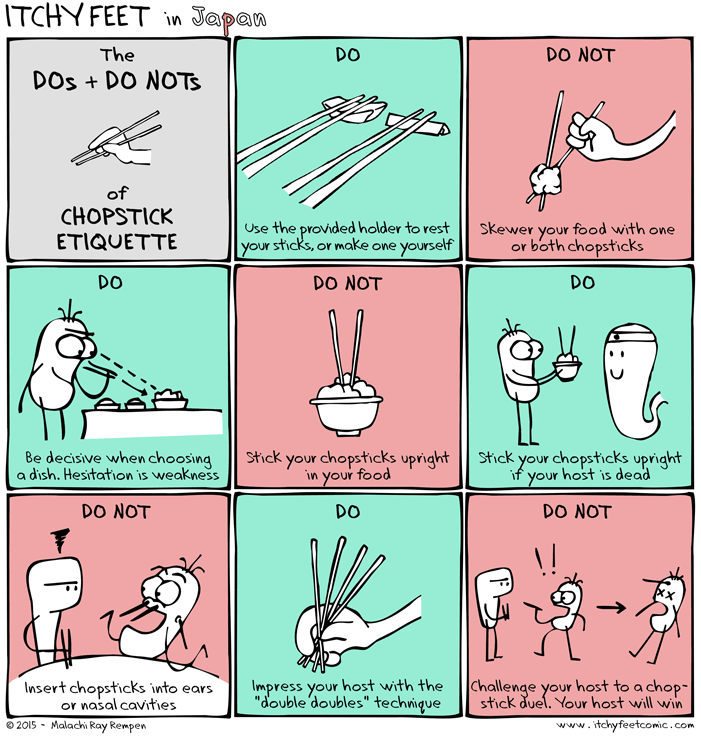 ITCHY FEET in Japan

The DOs + DO NOTs of CHOPSTICK ETIQUETTE

DO

Use the provided holder to rest your sticks, or make one yourself

DO NOT

Skewer your food with one or both chopsticks

DO

Be decisive when choosing a dish. Hesitation is weakness

DO NOT

Stick your chopsticks upright in your food

DO

Stick your chopsticks upright if your host is dead

DO NOT

Insert chopsticks into ears or nasal cavities

DO

Impress your host with the "double doubles" technique

DO NOT

!!

Challenge your host to a chopstick duel. Your host will win

© 2015 - Malachi Ray Rempen

www.itchyfeetcomic.com